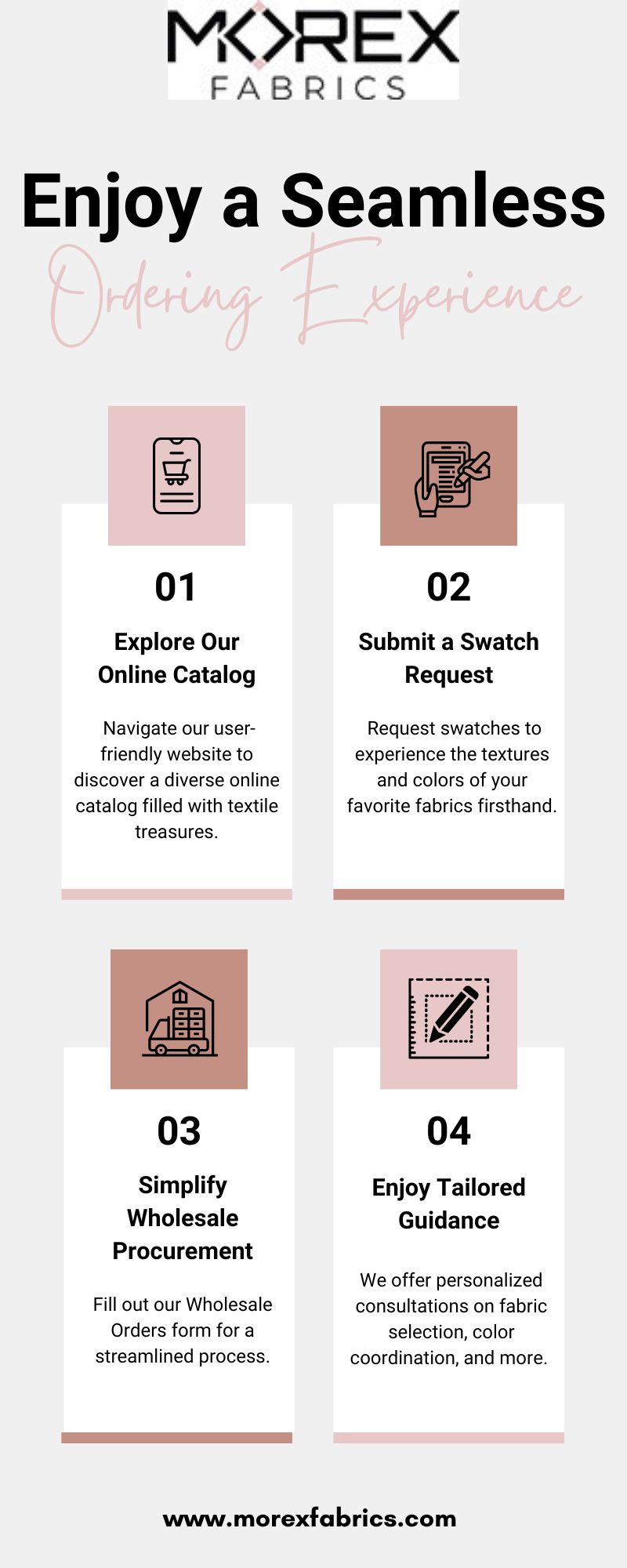 MOREX FABRICS

Enjoy a Seamless Ordering Experience

01

Explore Our Online Catalog

Navigate our user-friendly website to discover a diverse online catalog filled with textile treasures.

02

Submit a Swatch Request

Request swatches to experience the textures and colors of your favorite fabrics firsthand.

03

Simplify Wholesale Procurement

Fill out our Wholesale Orders form for a streamlined process.

04

Enjoy Tailored Guidance

We offer personalized consultations on fabric selection, color coordination, and more.

www.morexfabrics.com